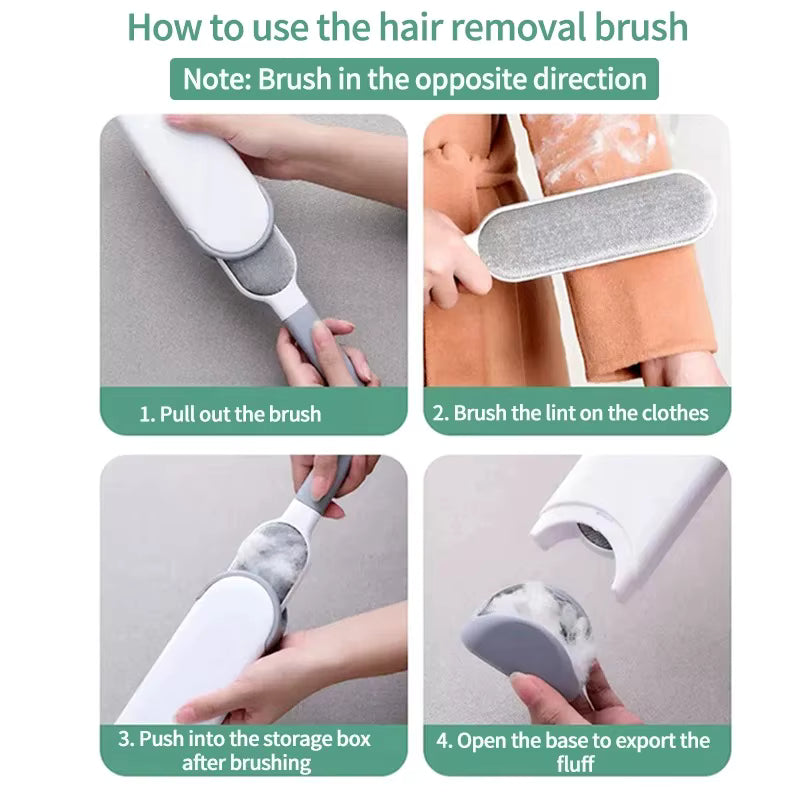 How to use the hair removal brush

Note: Brush in the opposite direction

1. Pull out the brush

2. Brush the lint on the clothes

3. Push into the storage box after brushing

4. Open the base to export the fluff