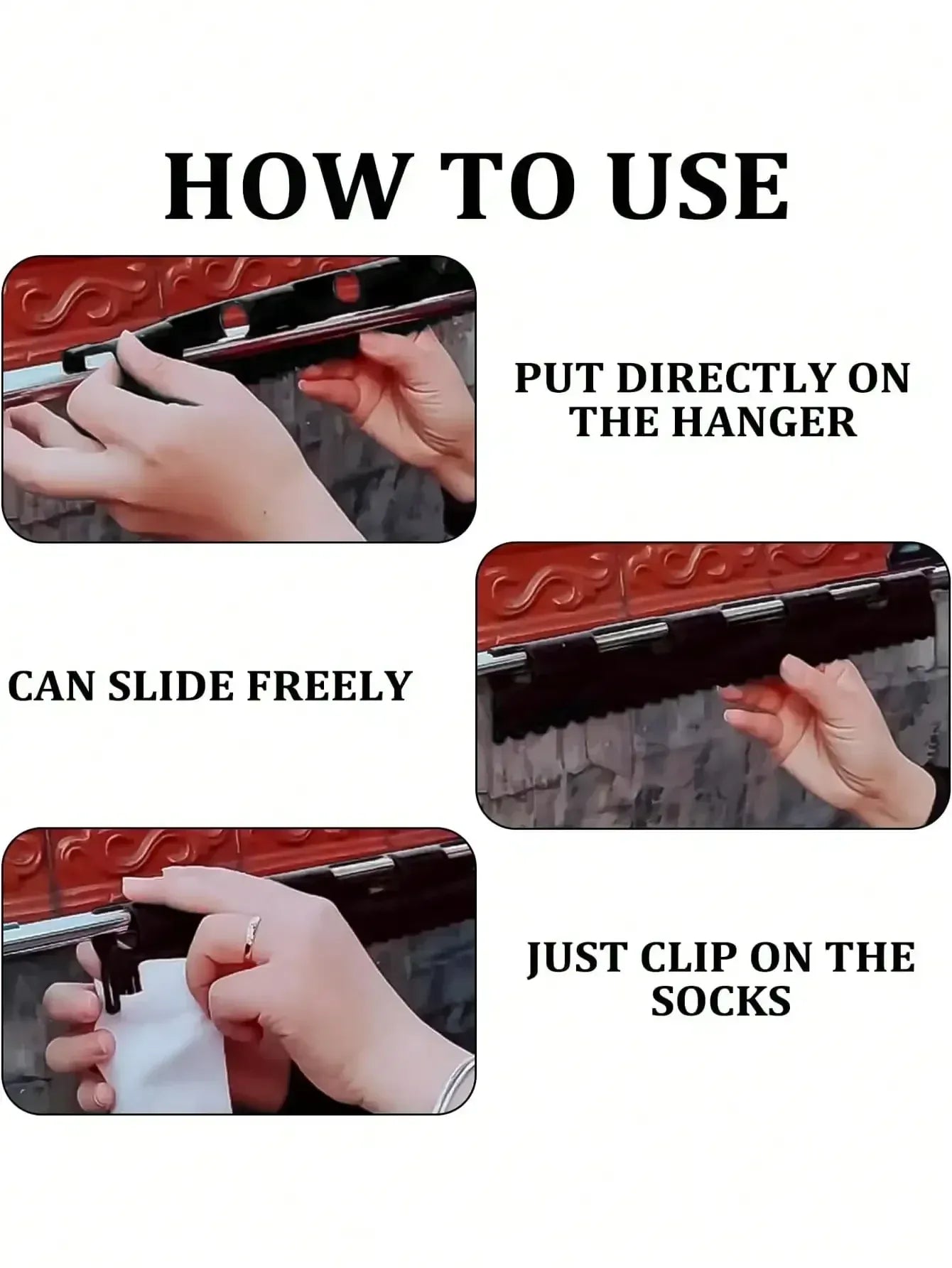 HOW TO USE

PUT DIRECTLY ON THE HANGER

CAN SLIDE FREELY

JUST CLIP ON THE SOCKS