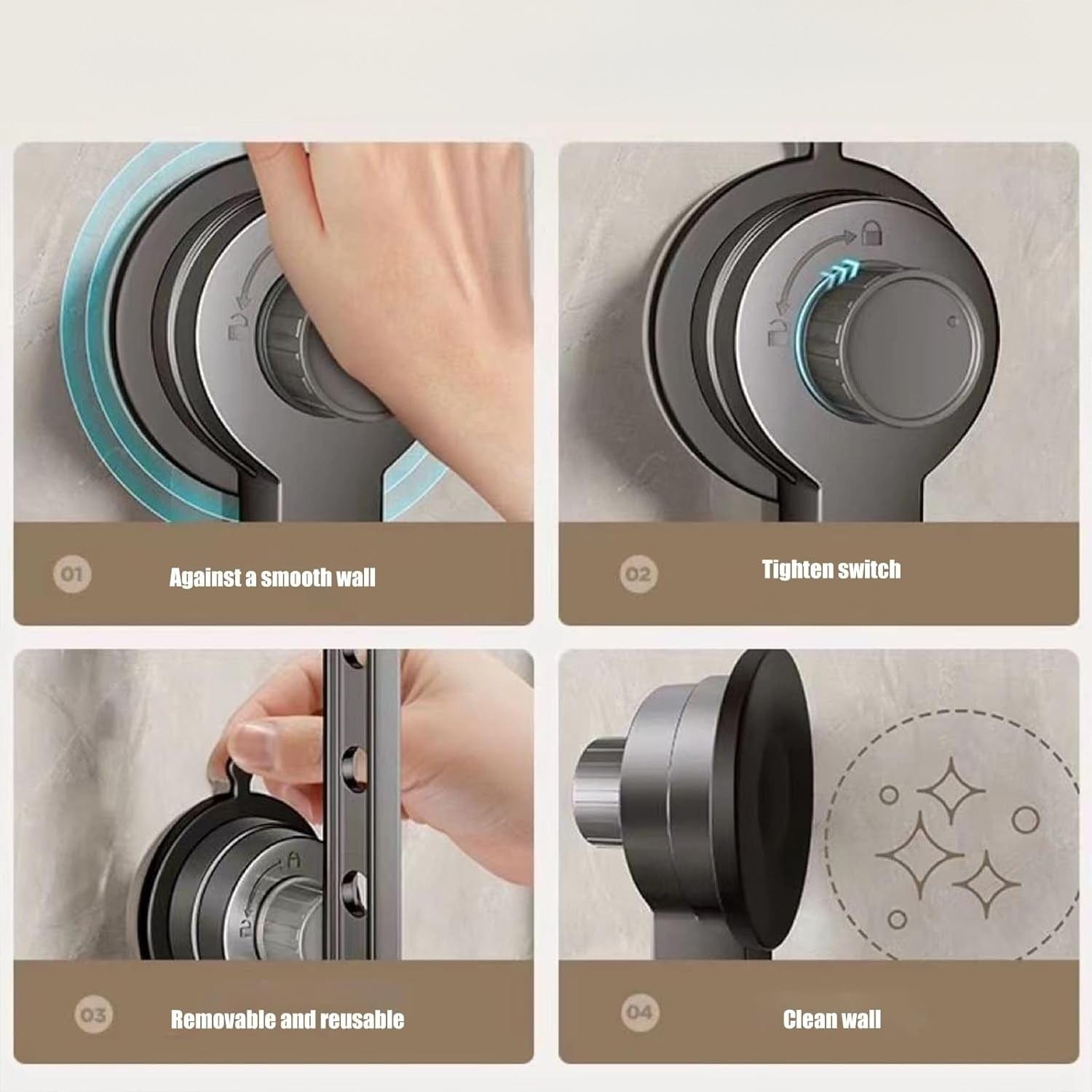 01 Against a smooth wall

02 Tighten switch

03 Removable and reusable

04 Clean wall