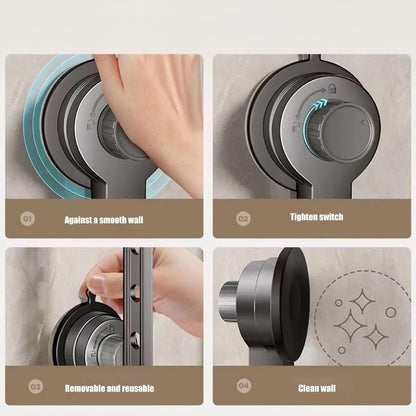 01 Against a smooth wall

02 Tighten switch

03 Removable and reusable

04 Clean wall