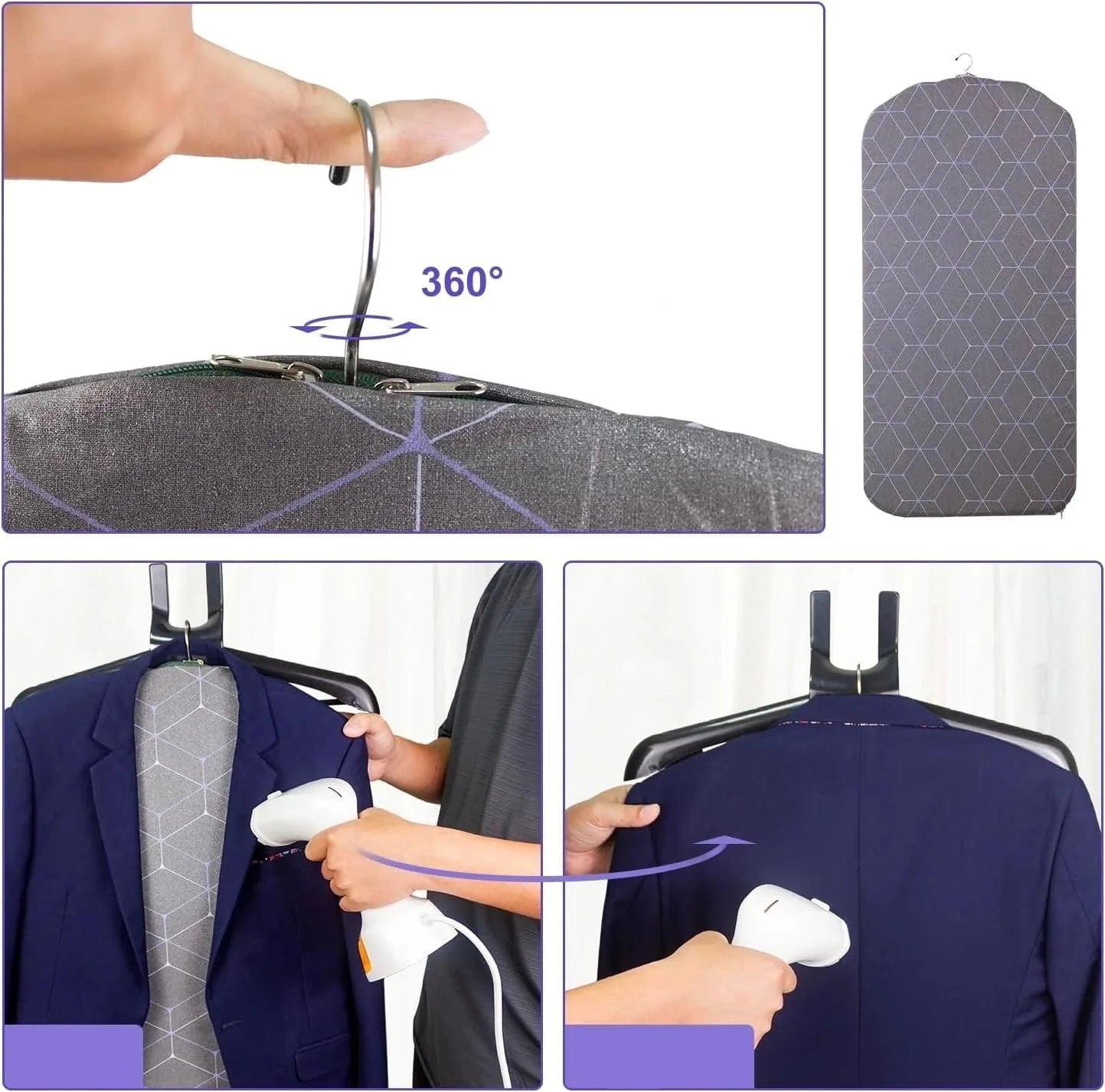 360°