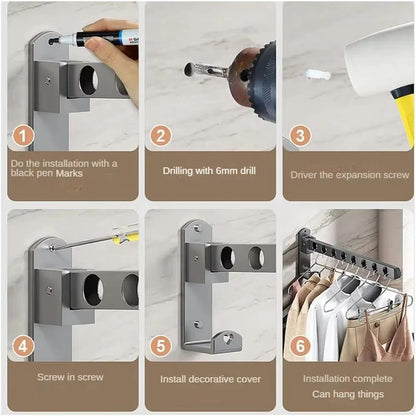 1

Do the installation with a black pen Marks

2

Drilling with 6mm drill

3

Driver the expansion screw

4

Screw in screw

5

Install decorative cover

6

Installation complete

Can hang things