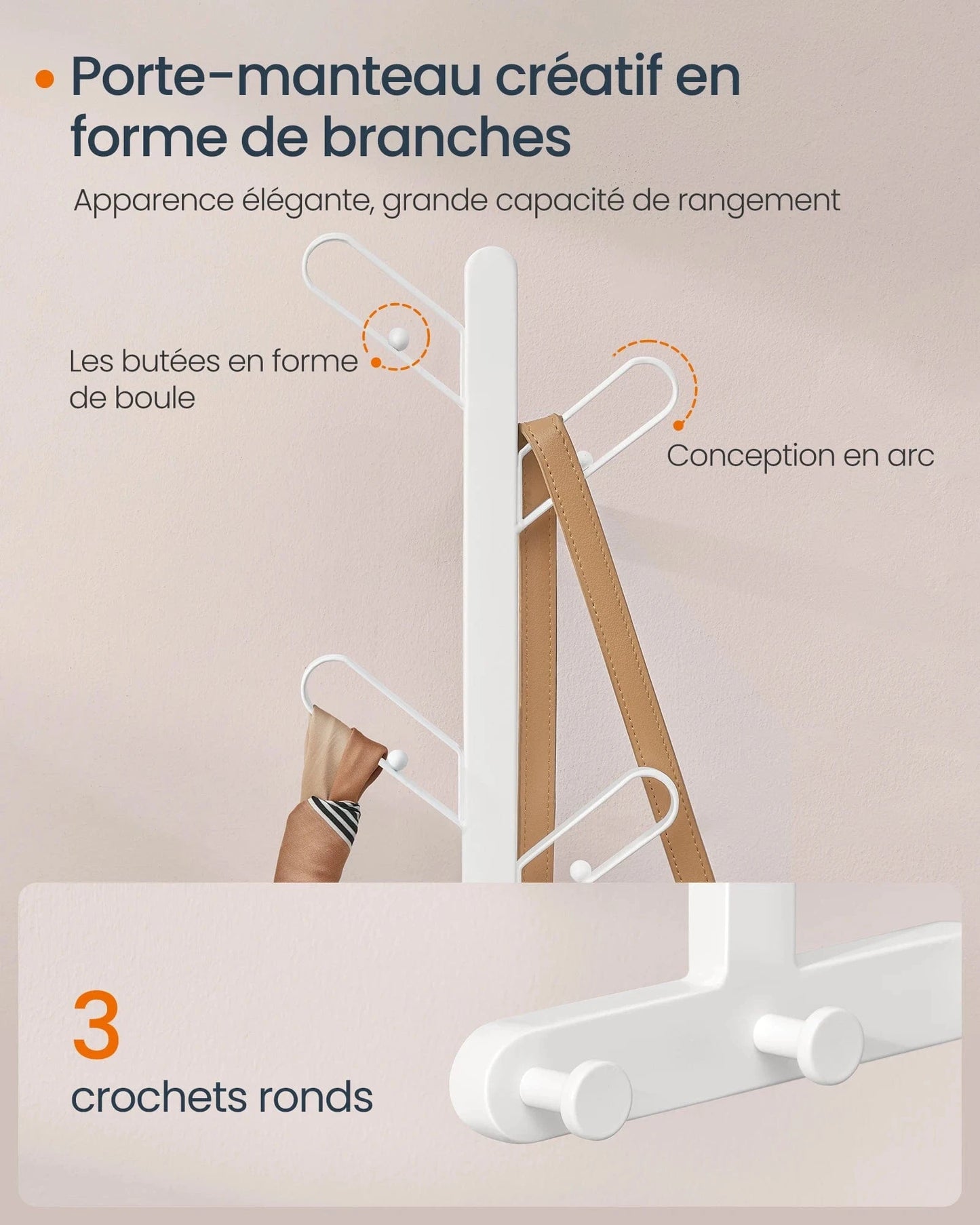 Porte-manteau créatif en forme de branches

Apparence élégante, grande capacité de rangement

Les butées en forme de boule

Conception en arc

3
crochets ronds