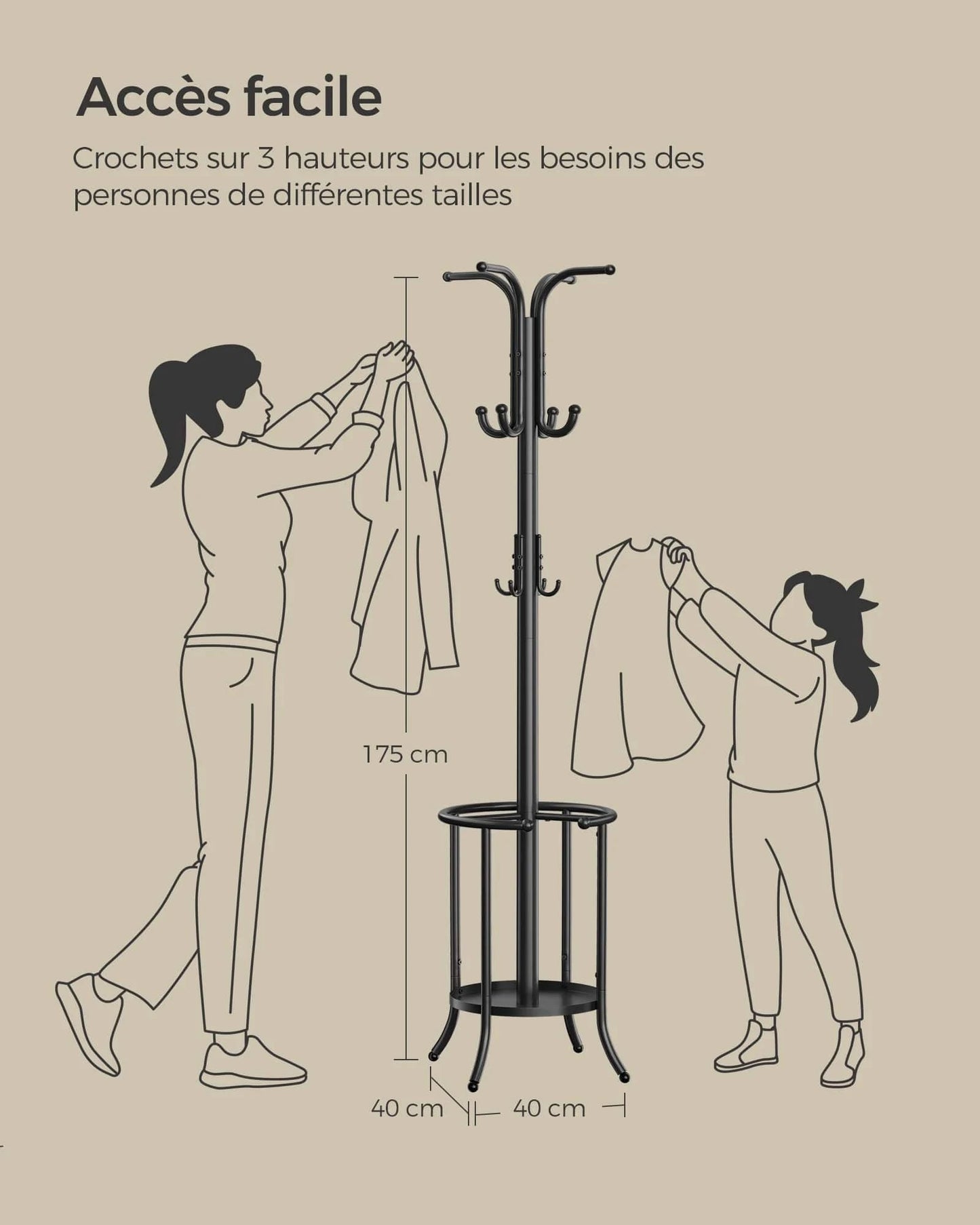 Accès facile

Crochets sur 3 hauteurs pour les besoins des personnes de différentes tailles

175 cm

40 cm

40 cm