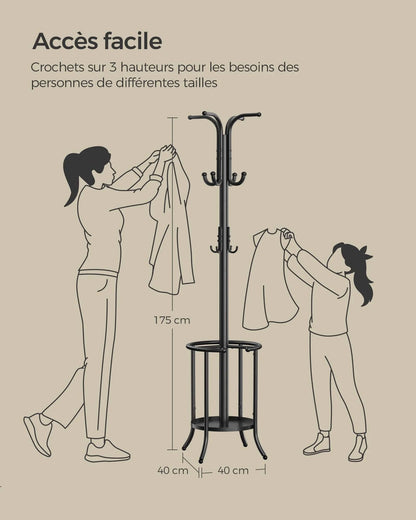 Accès facile

Crochets sur 3 hauteurs pour les besoins des personnes de différentes tailles

175 cm

40 cm

40 cm