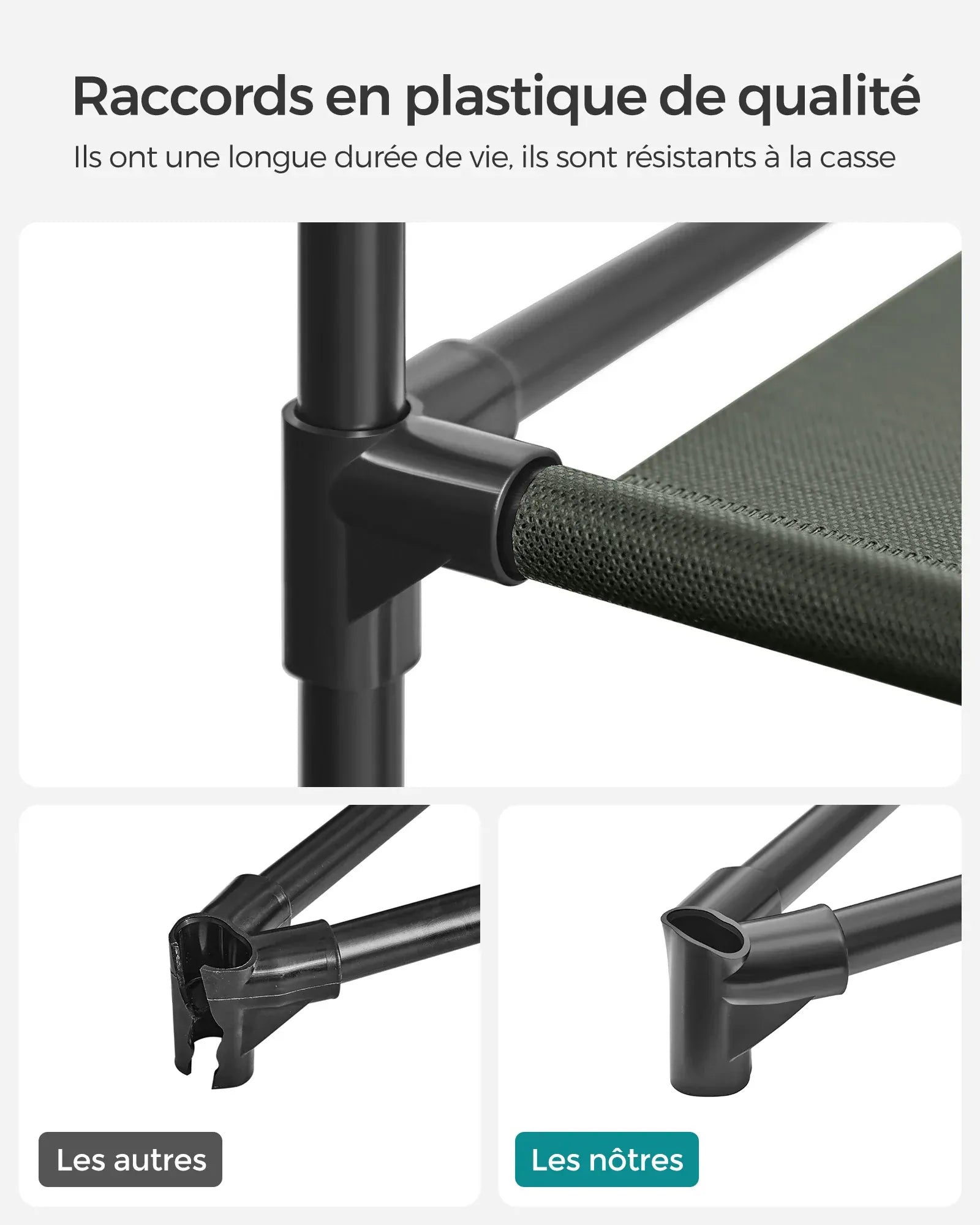 Raccords en plastique de qualité
Ils ont une longue durée de vie, ils sont résistants à la casse

Les autres

Les nôtres